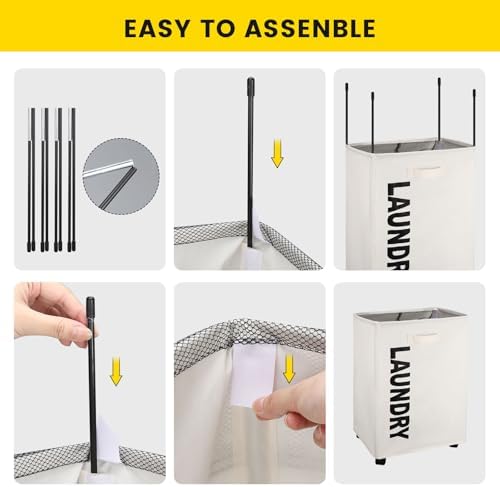 EASY TO ASSENBLE

LAUNDR

LAUNDRY