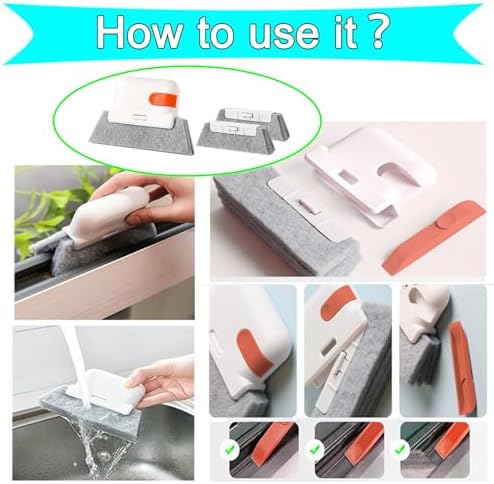 How to use it ?