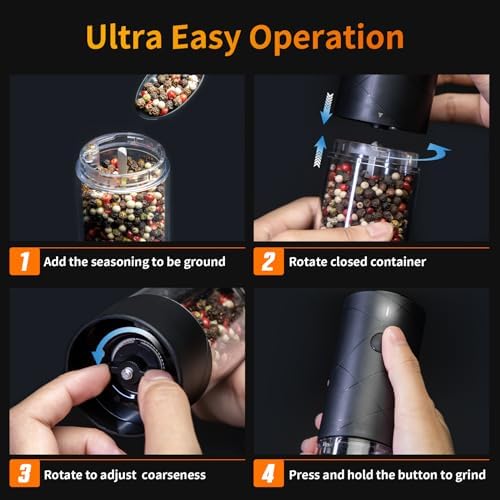 Ultra Easy Operation

1 Add the seasoning to be ground

2 Rotate closed container

3 Rotate to adjust coarseness

4 Press and hold the button to grind