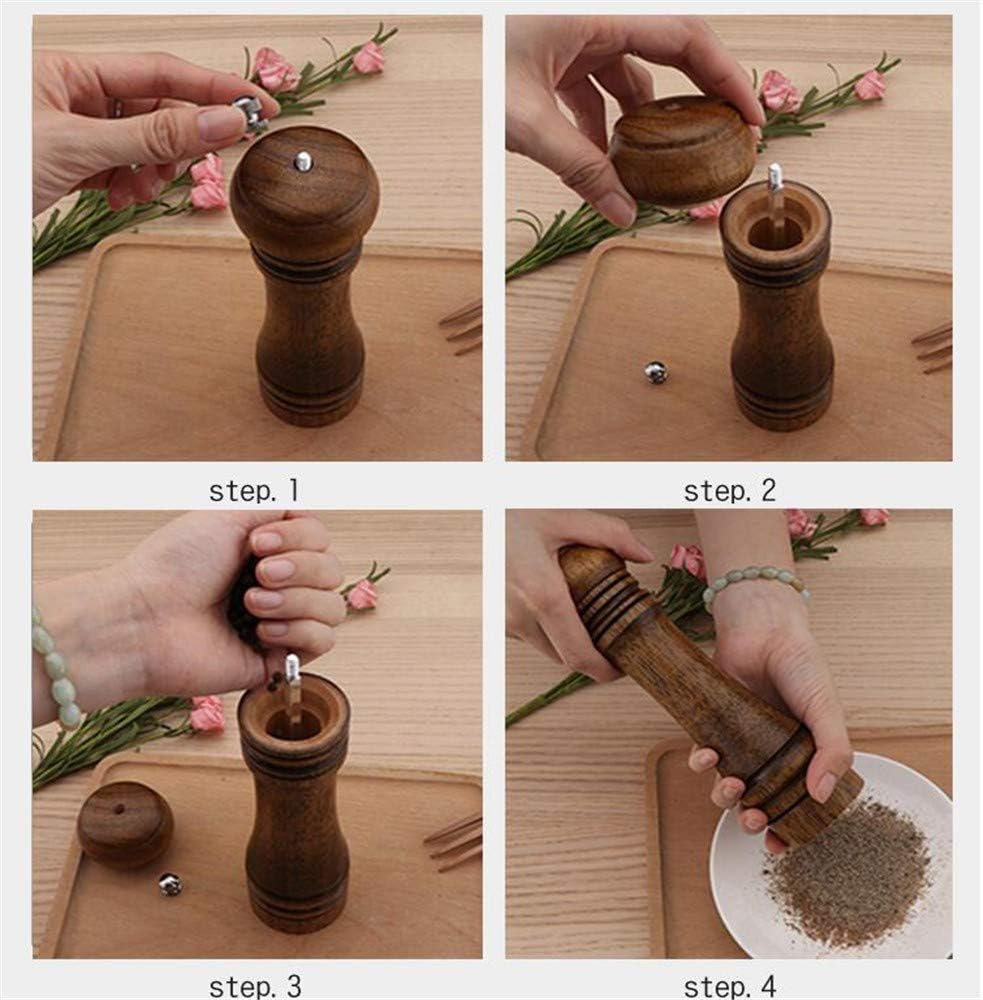 step. 1

step. 2

step. 3

step. 4