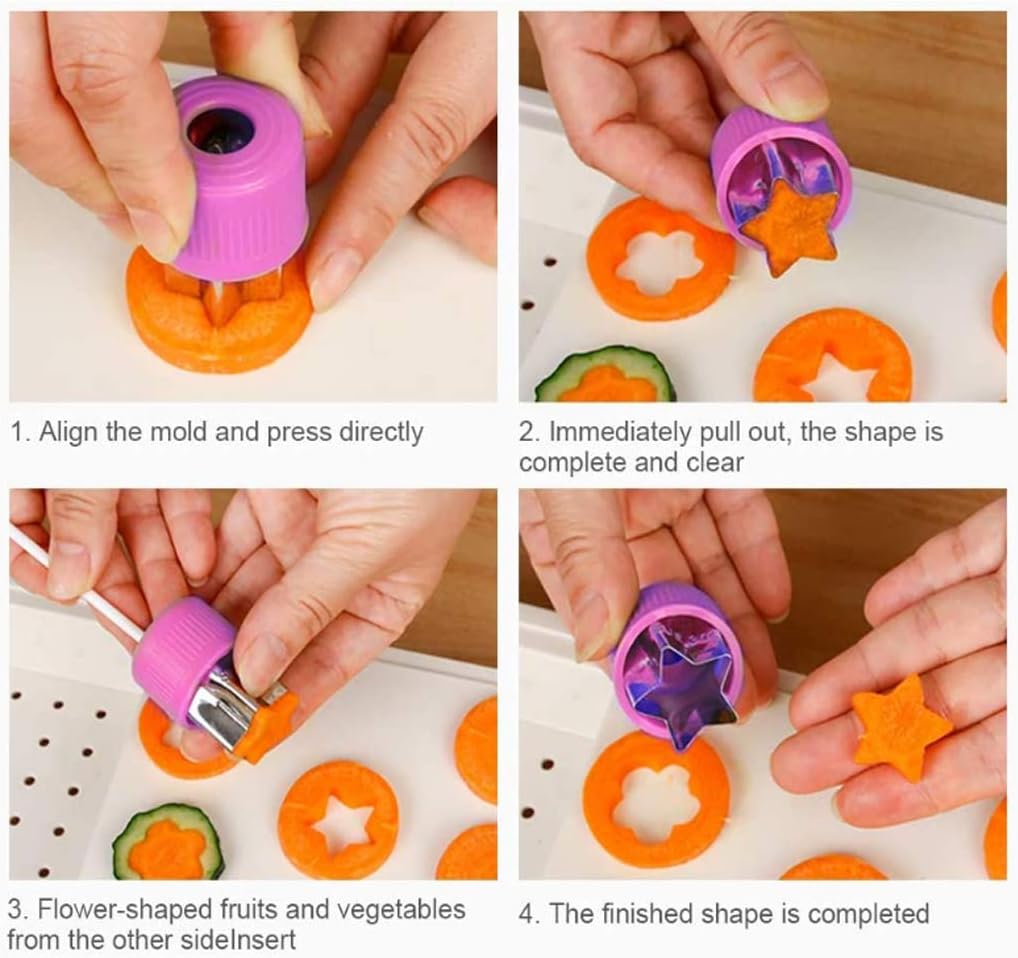 1. Align the mold and press directly

2. Immediately pull out, the shape is complete and clear

3. Flower-shaped fruits and vegetables from the other sideInsert

4. The finished shape is completed