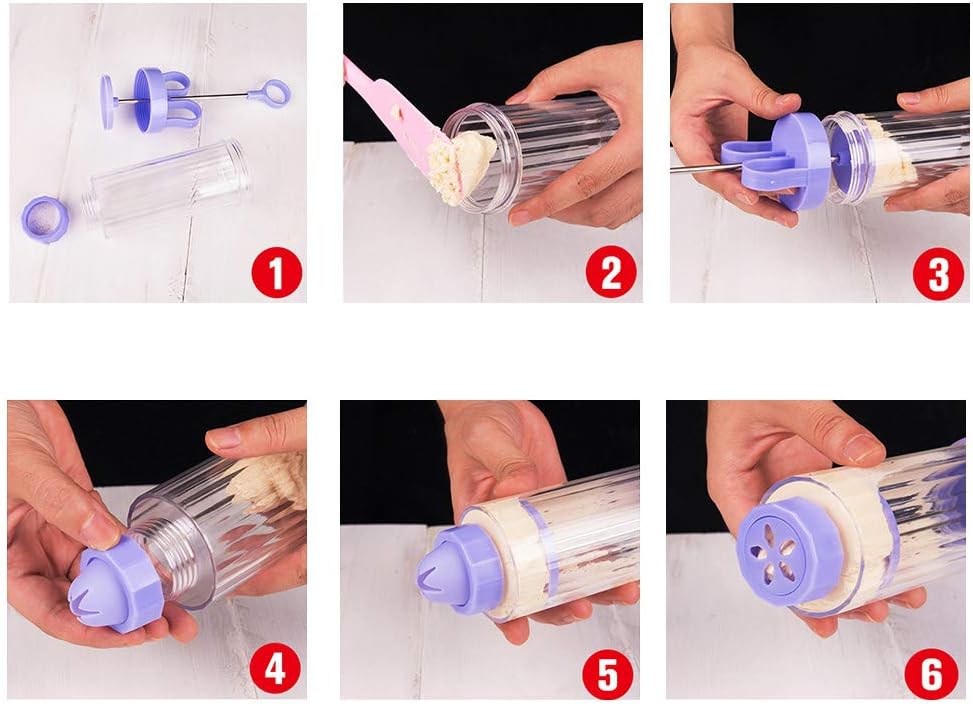 1

2

3

4

5

6