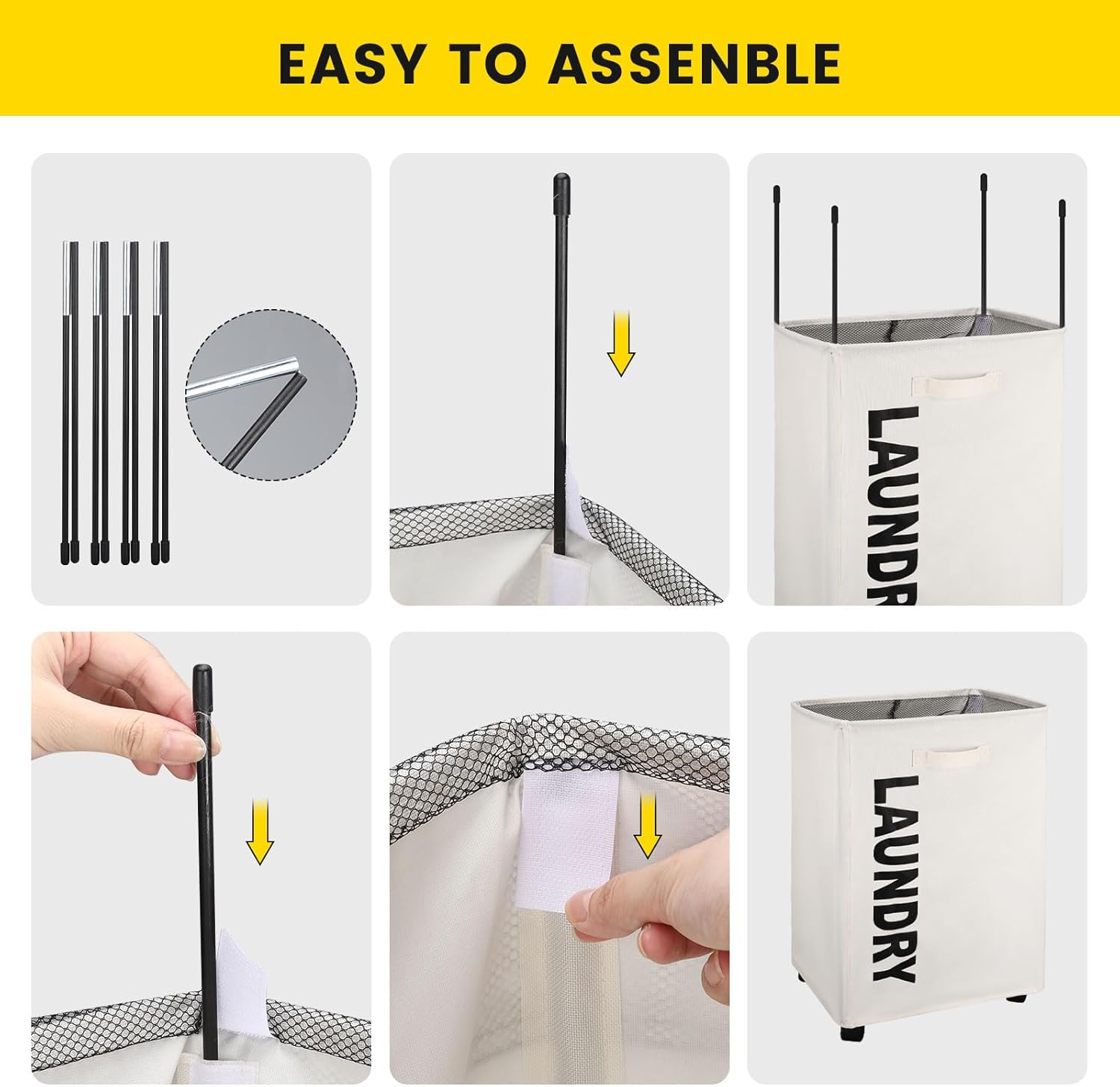 EASY TO ASSENBLE

LAUNDR

LAUNDRY